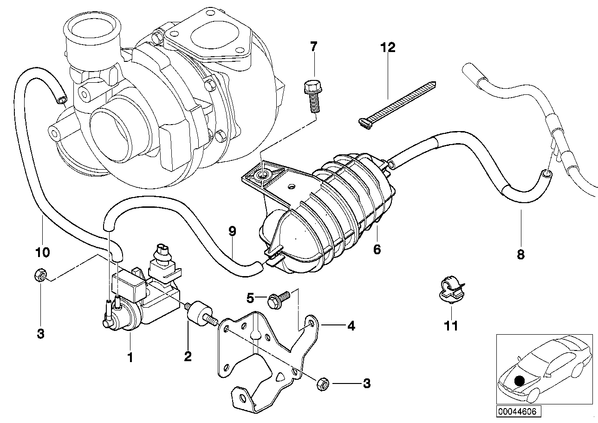 7
12
10
9
6
8
3
5
4
11
1
2
3
00044606