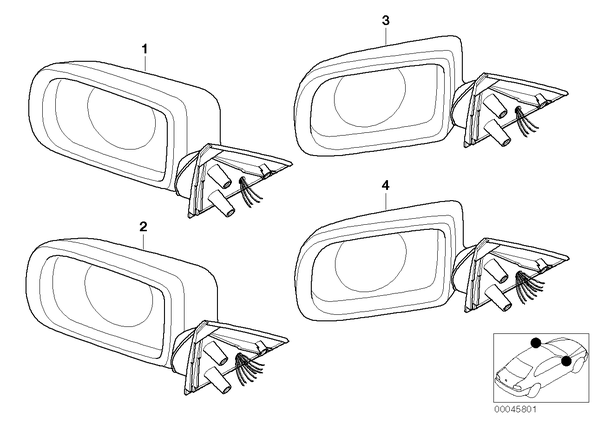 1

3

2

4

00045801