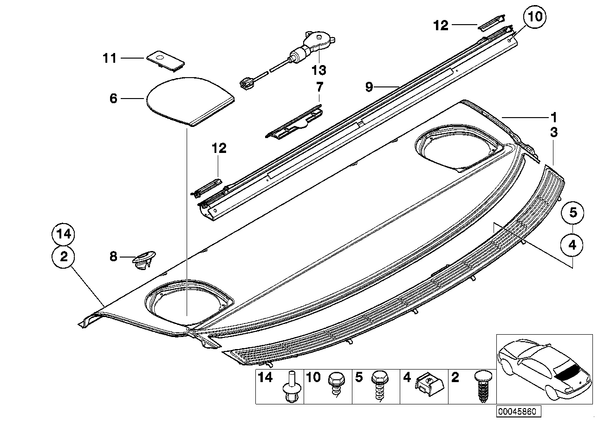 12
10
11
13
6
7
9
1
3
12
5
4
14
2
8
14
10
5
4
2
00045860