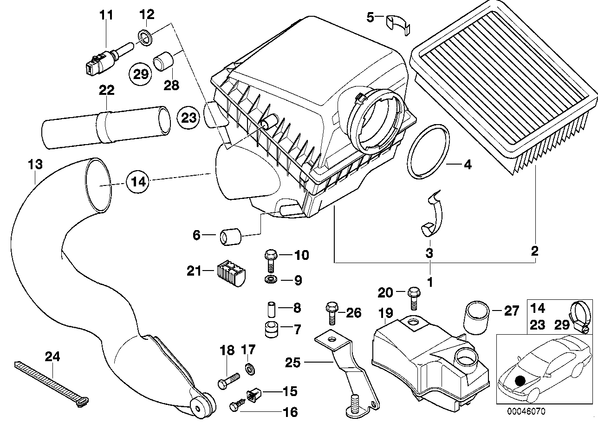 11
12
5
29
28
22
23
13
14
4
6
3
2
10
21
9
1
20
8
26
19
27
14
23
29
7
24
18
17
25
15
16
00046070