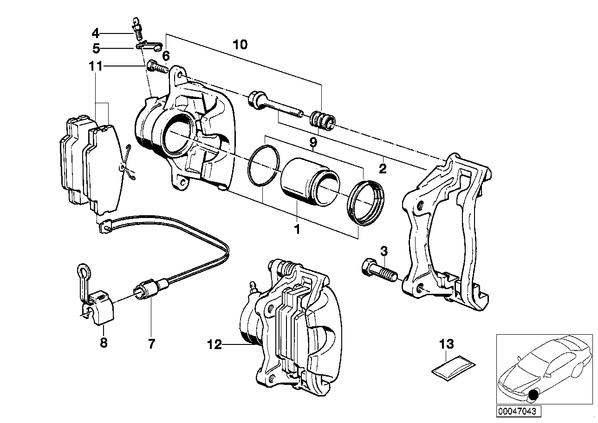 4
5
6
10
11
9
2
1
3
8
7
12
13
00047043