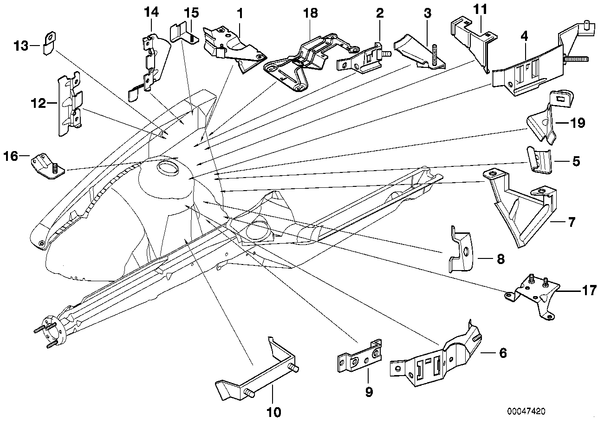 14
15
1
18
2
3
11
4
13
12
19
16
5
7
8
17
6
9
10
00047420