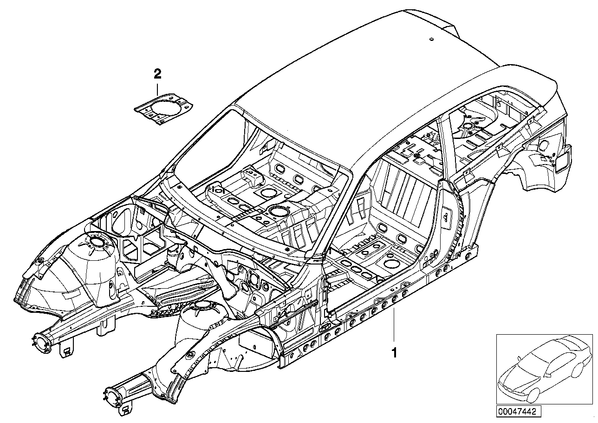 2

1

00047442