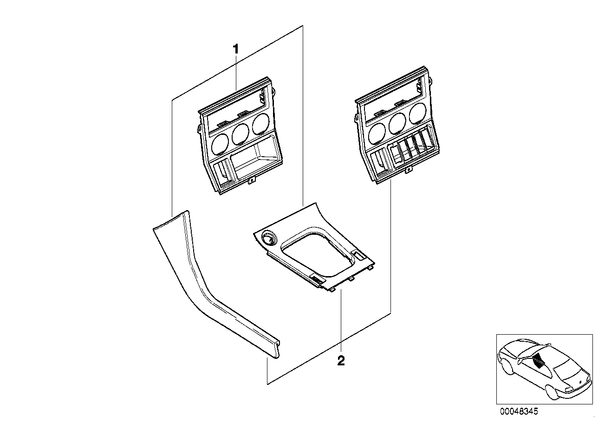 1

2

00048345