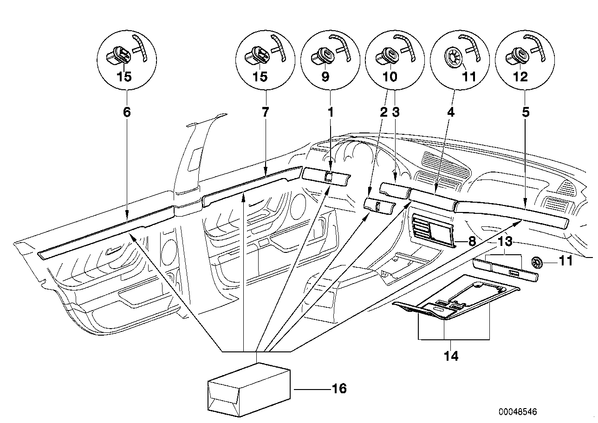 15
15
9
10
11
12
6
7
1
2
3
4
5
8
13
11
14
16
00048546