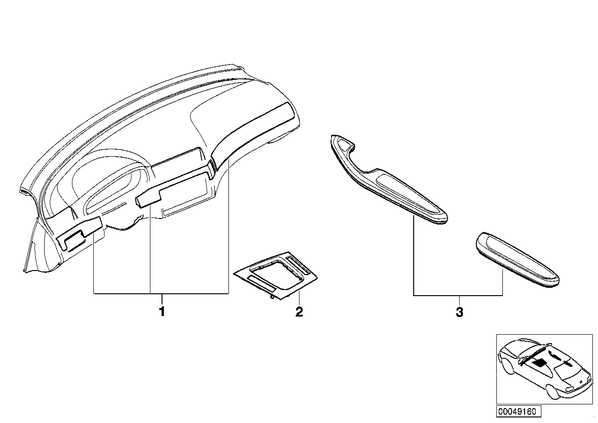 1
2
3
00049160