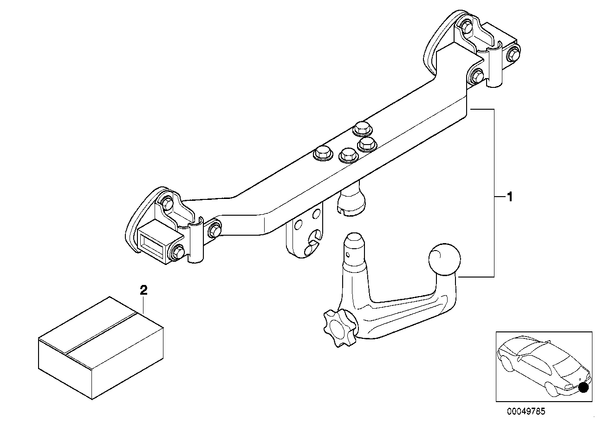 1
2
00049785