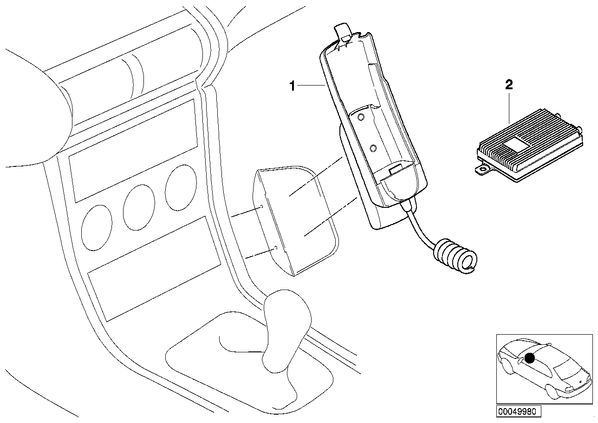 1
2
00049980