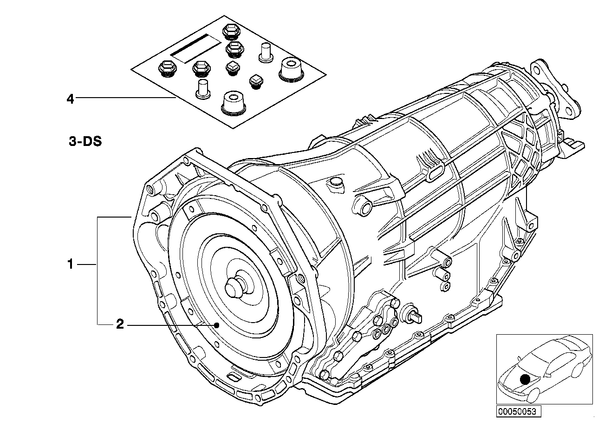 4

3-DS

1

2

00050053