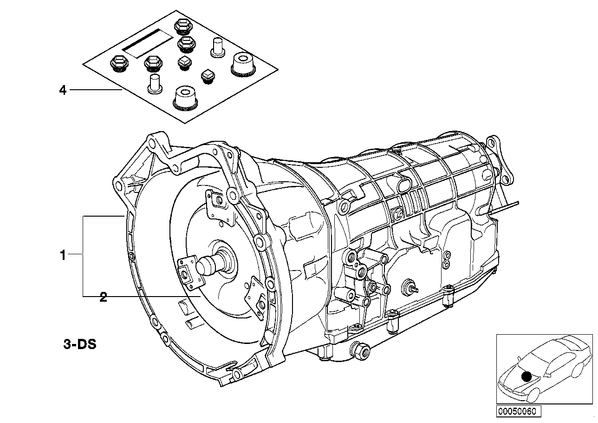 4

1

2

3-DS

00050060