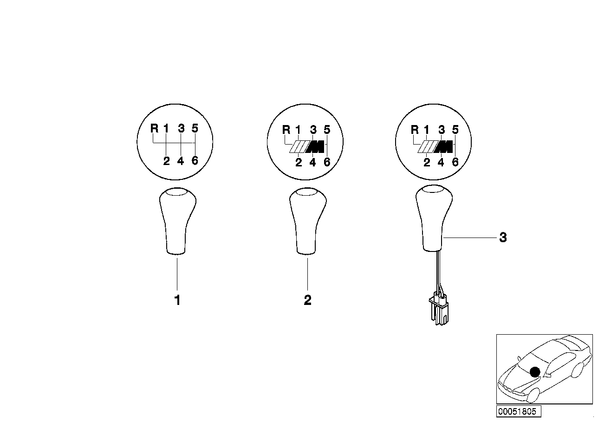 R 1 3 5
2 4 6

R 1 3 5
M
2 4 6

R 1 3 5
M
2 4 6

1

2

3

00051805