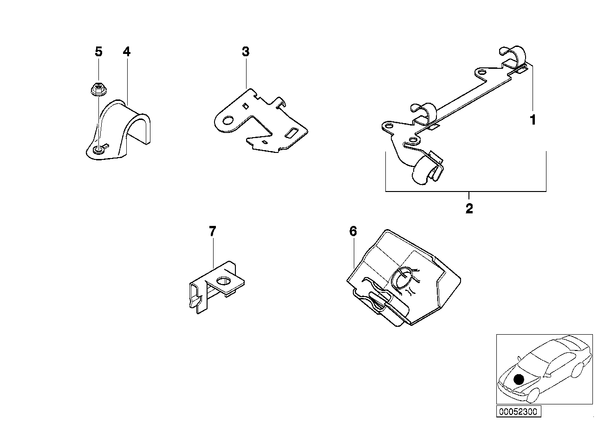 5
4
3
1
2
7
6
00052300