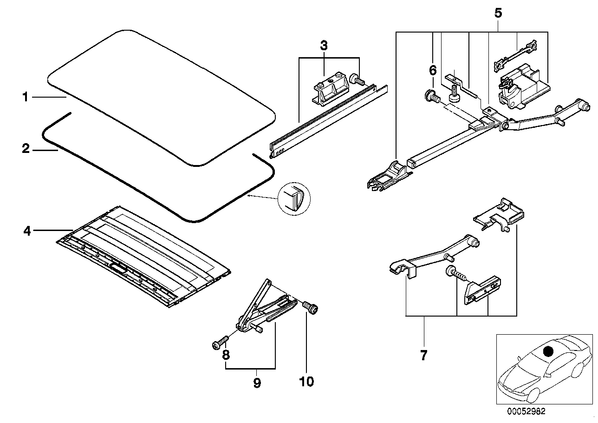 1
2
3
4
5
6
7
8
9
10
00052982