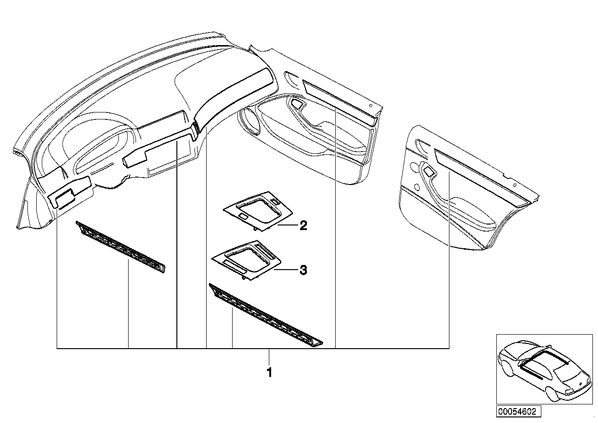 2
3
1
00054602