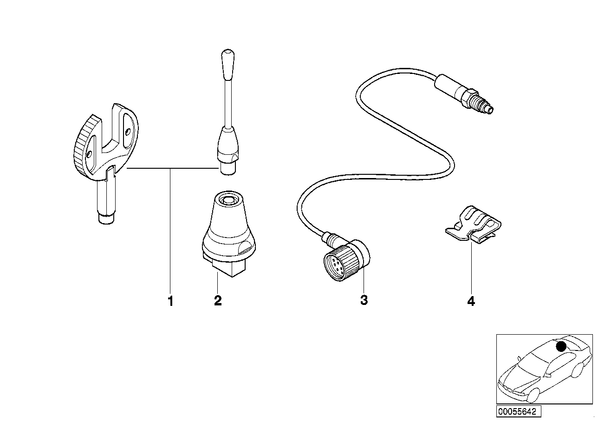 1
2
3
4
00055642