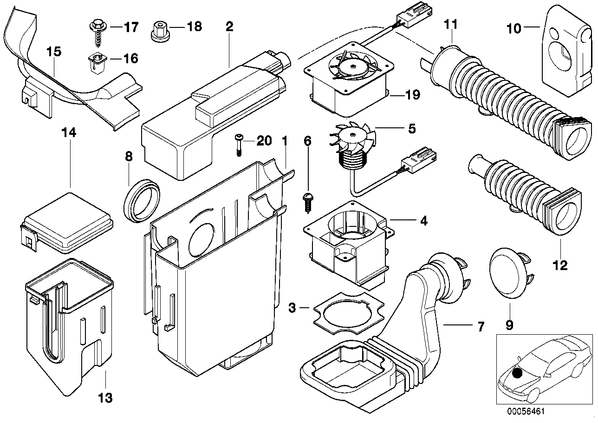 17
18
2
11
10
15
16
19
14
20
1
6
5
8
4
12
3
7
9
13
00056461