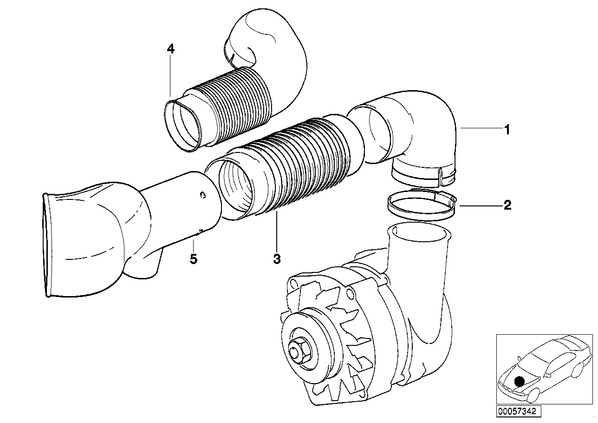 4
1
2
5
3
00057342