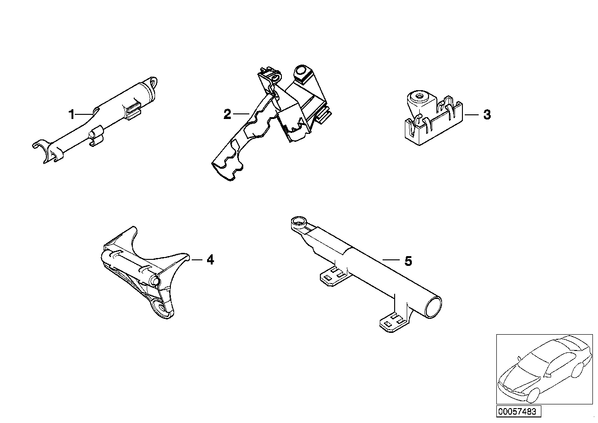 1
2
3
4
5
00057483