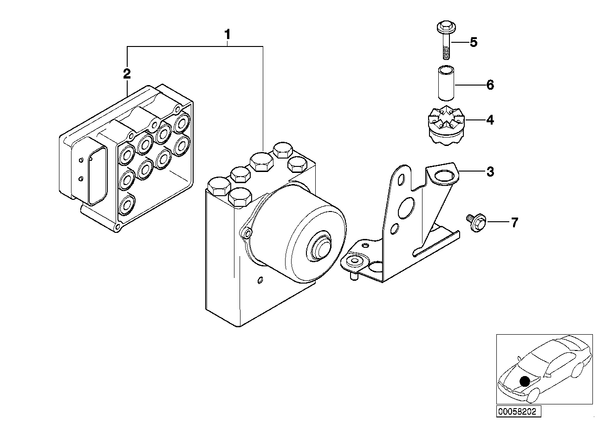 1
2
5
6
4
3
7
00058202