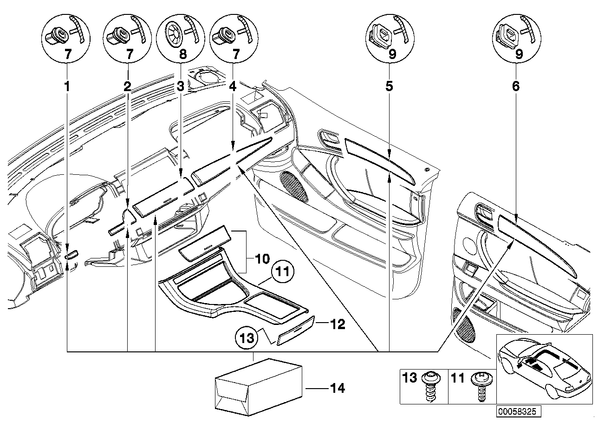 7
7
8
7
9
9
1
2
3
4
5
6
10
11
12
13
14
13
11
00058325