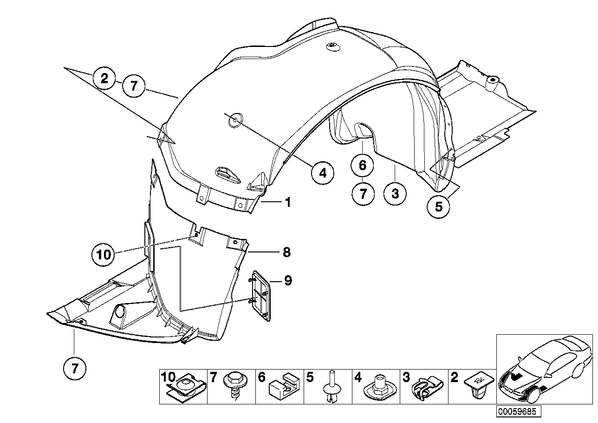 2
7
4
6
7
3
5
1
10
8
9
7
10
7
6
5
4
3
2
C0059685