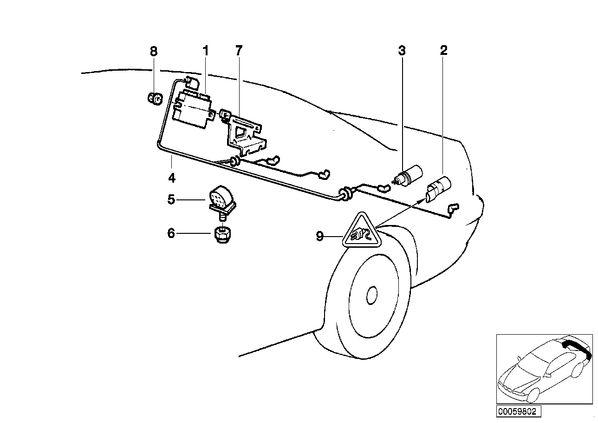 8
1
7
3
2
4
5
6
9
00059802