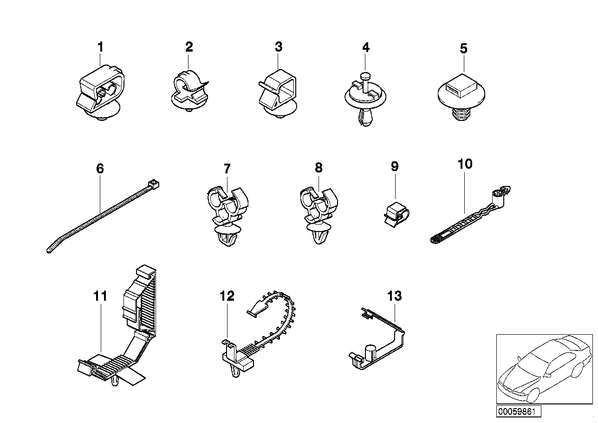 1
2
3
4
5
6
7
8
9
10
11
12
13
00059861