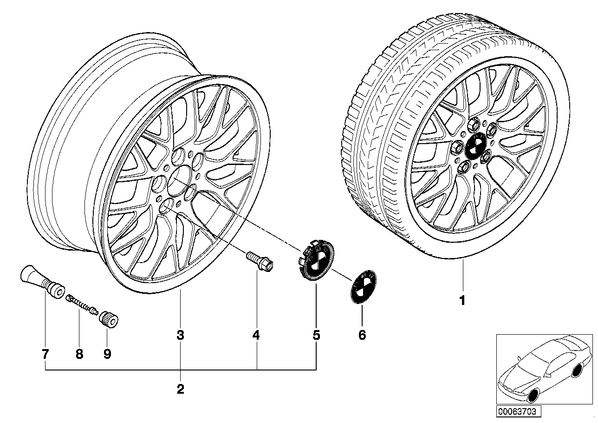 1
3
4
5
6
7
8
9
2
00063703