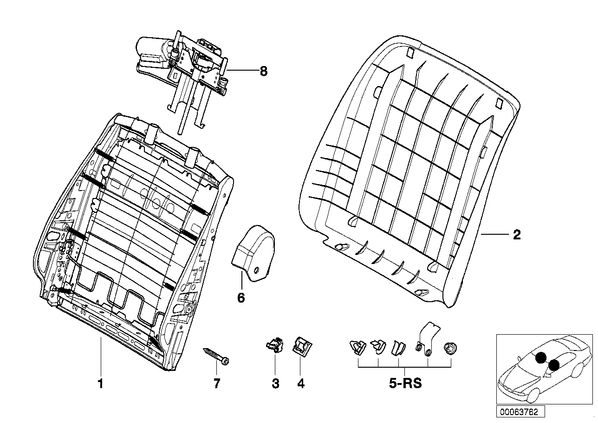 8
2
6
1
7
3
4
5-RS
00063762