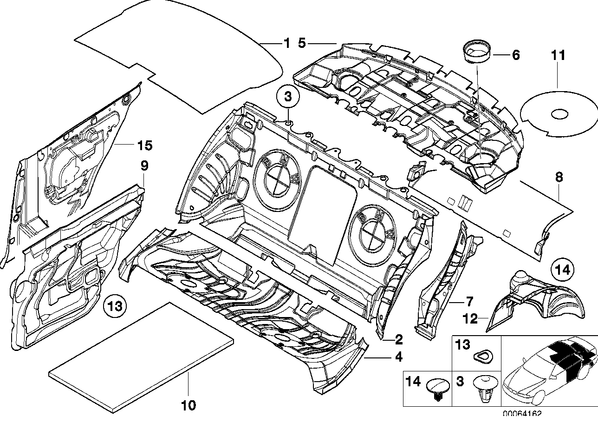 1
5
6
11
3
15
9
8
14
13
7
12
2
4
10
13
14
3
00064162