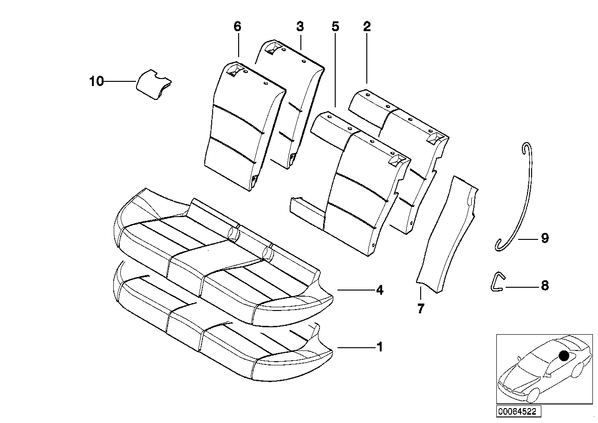 6
3
5
2
10
9
8
4
7
1
C0064522