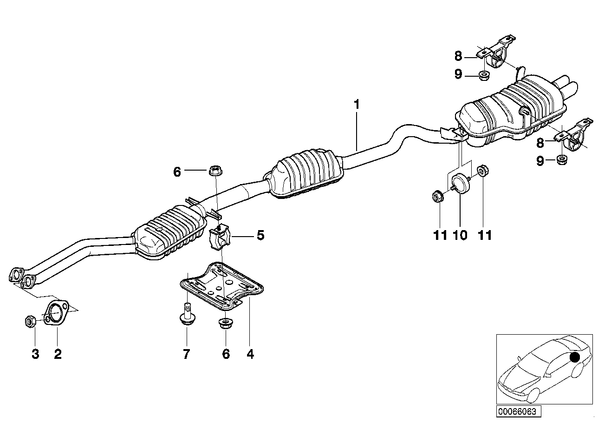 8
9
1
8
9
6
5
11 10 11
3 2
7 6 4
C0066063