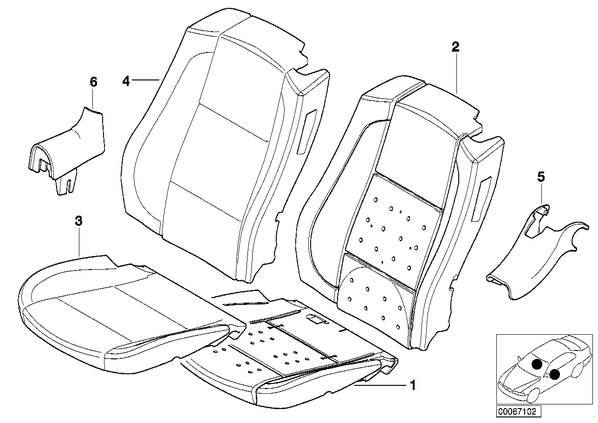 6
4
2
5
3
1
00067102