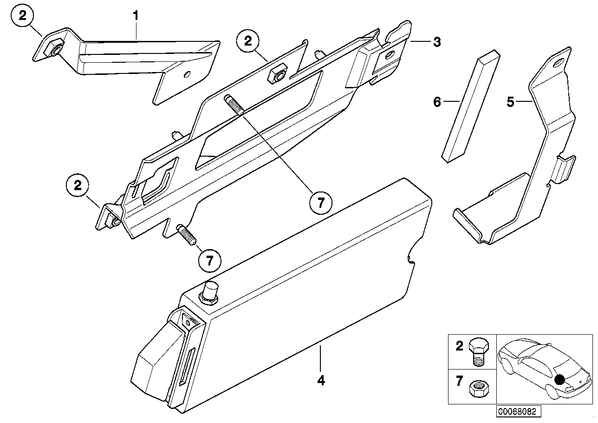 2
1
2
3
6
5
2
7
7
4
2
7
C0068082