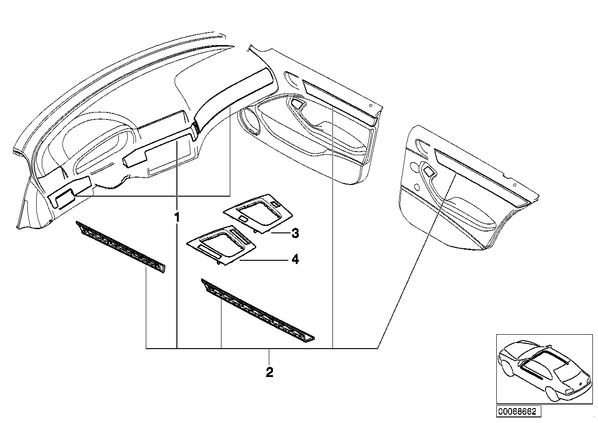 1
3
4
2
C0068662