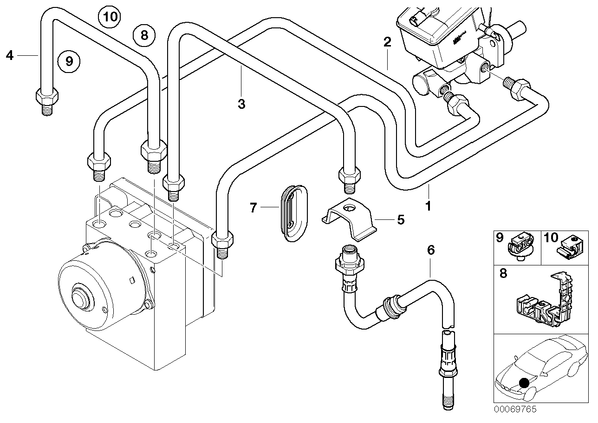 10
8
4
9
2
3
7
5
1
6
9
10
8
00069765