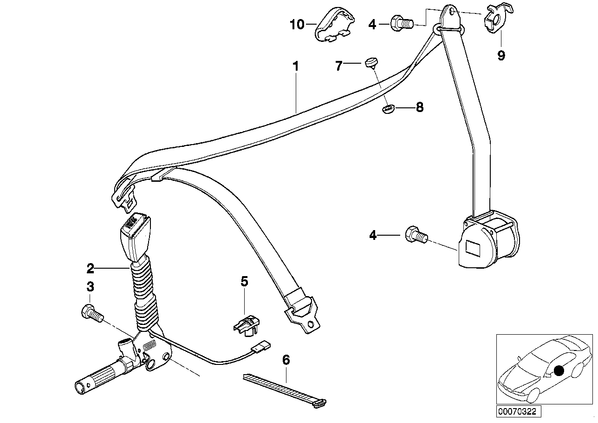 10
4
9
1
7
8
4
2
3
5
6
00070322