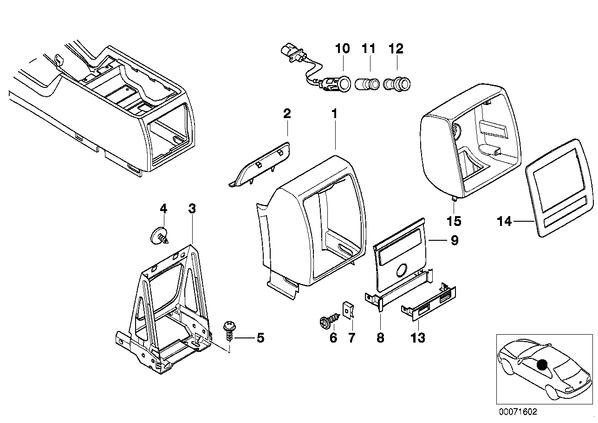 10 11 12
2 1
4 3
15
14
9
5
6 7 8 13
00071602