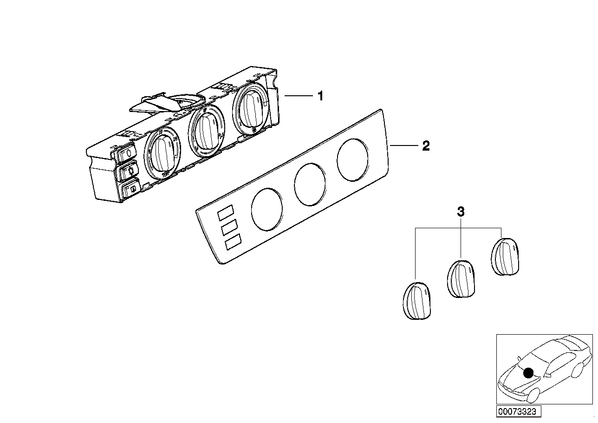 1
2
3
00073323