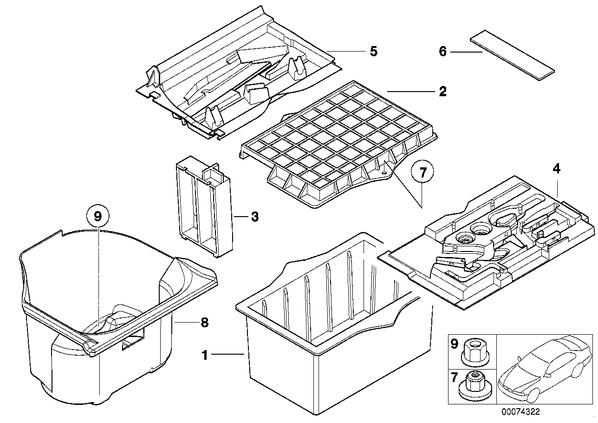 5
6
2
7
4
3
9
8
1
9
7
00074322