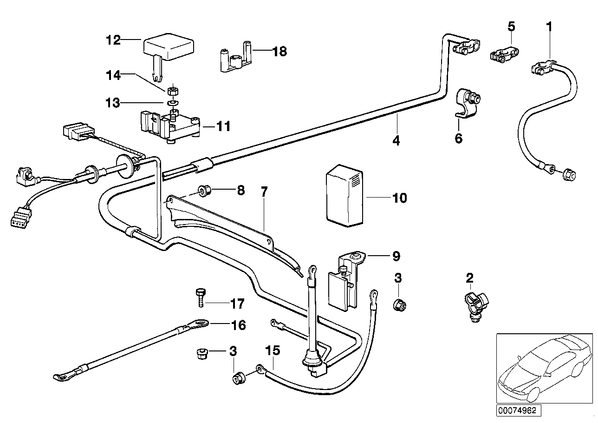 12
18
5
1
14
13
11
4
6
8
7
10
9
3
2
17
16
3
15
00074962