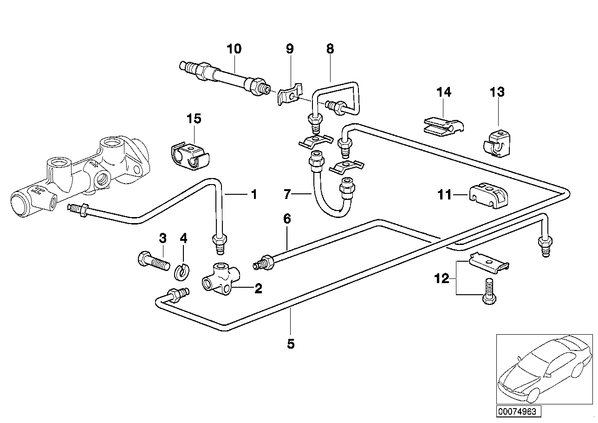 10
9
8
14
13
15
1
7
11
6
3
4
2
12
5
00074963