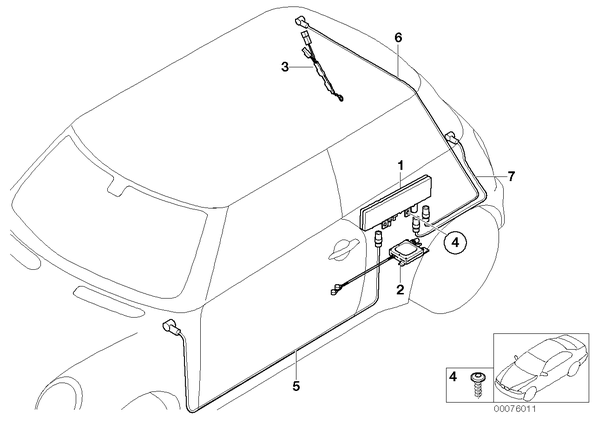 6
3
1
7
4
2
5
4
00076011