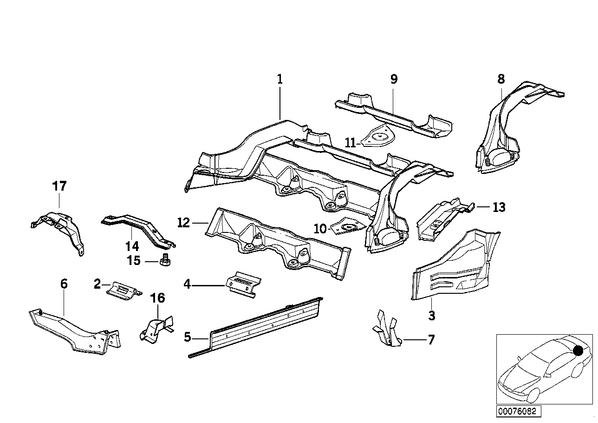 1
9
8
11
17
13
12
10
14
15
6
2
4
16
3
5
7
00076082