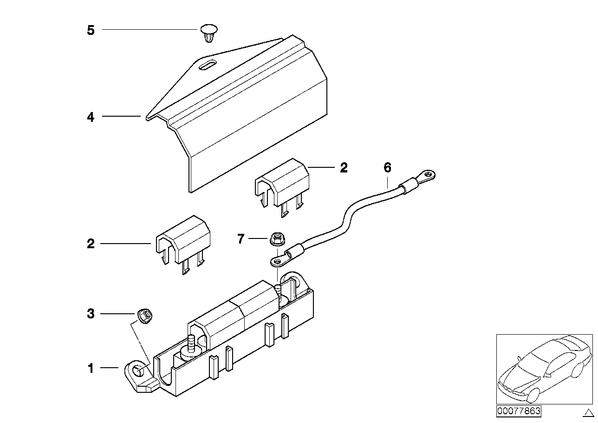 5
4
2
6
2
7
3
1
00077863