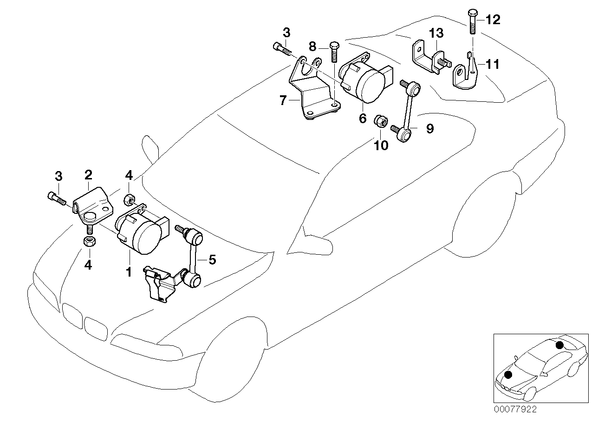 3
8
12
13
11
7
6
9
10
3
2
4
4
1
5
00077922