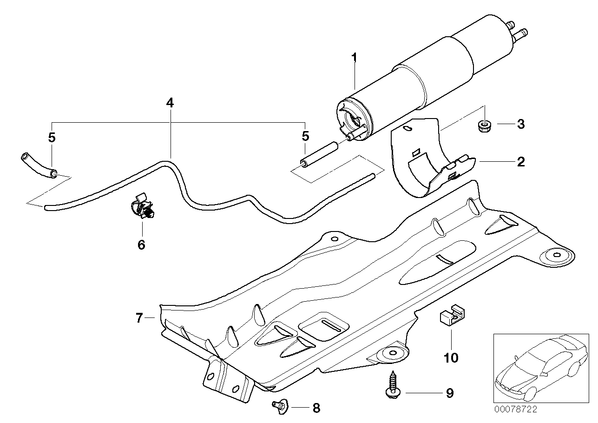 1
4
5
5
3
2
6
7
10
9
8
00078722