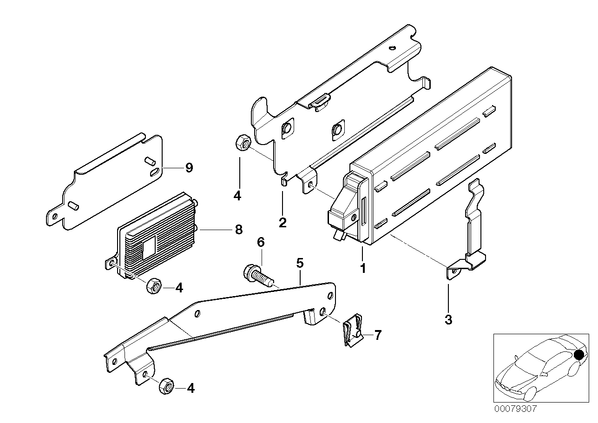 9
4
2
8
6
5
1
4
7
3
4
00079307