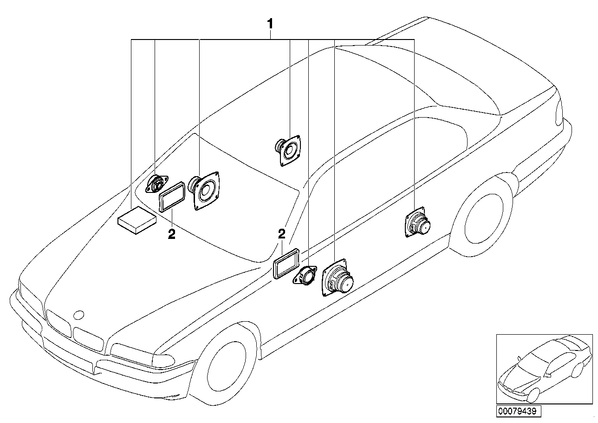 1
2
2
00079439