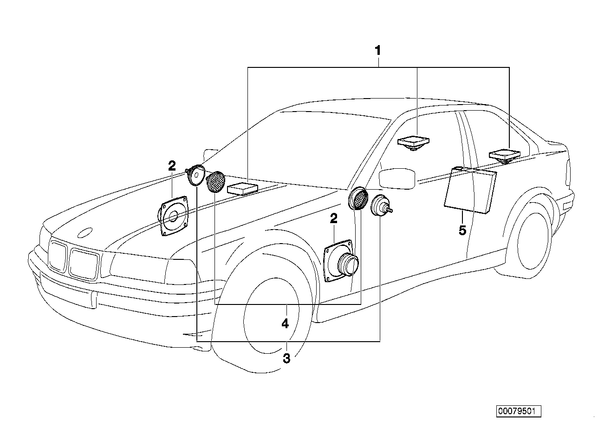 1
2
2
5
4
3
00079501